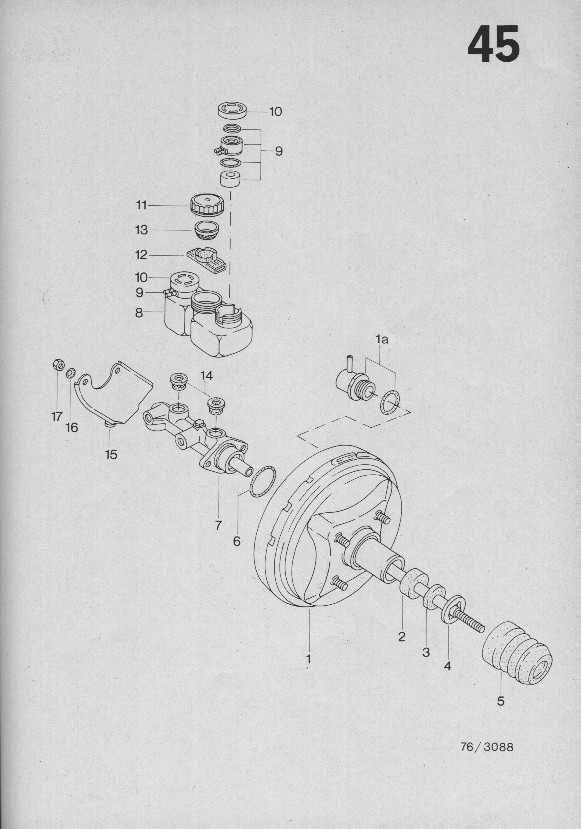 45

10
9
11
13
12
10
9
8
1a
14
17
16
15
7
6
1
2
3
4
5

76/3088